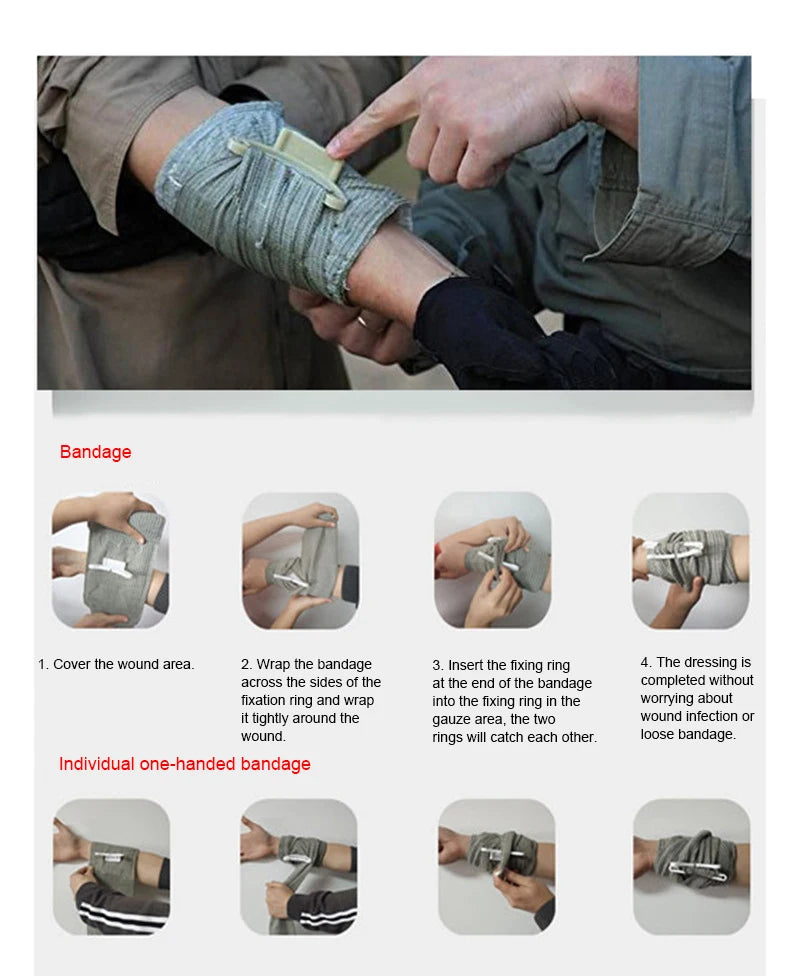 Bandage

1. Cover the wound area.

2. Wrap the bandage across the sides of the fixation ring and wrap it tightly around the wound.

3. Insert the fixing ring at the end of the bandage into the fixing ring in the gauze area, the two rings will catch each other.

4. The dressing is completed without worrying about wound infection or loose bandage.

Individual one-handed bandage